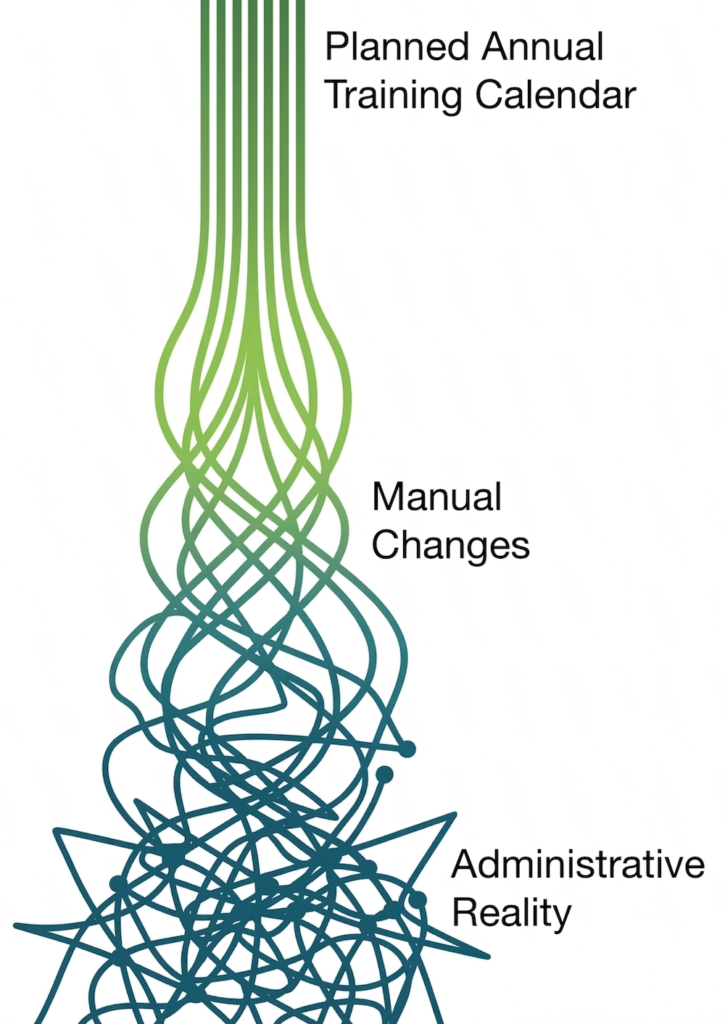 Planned Annual Training Calendar

Manual Changes

Administrative Reality